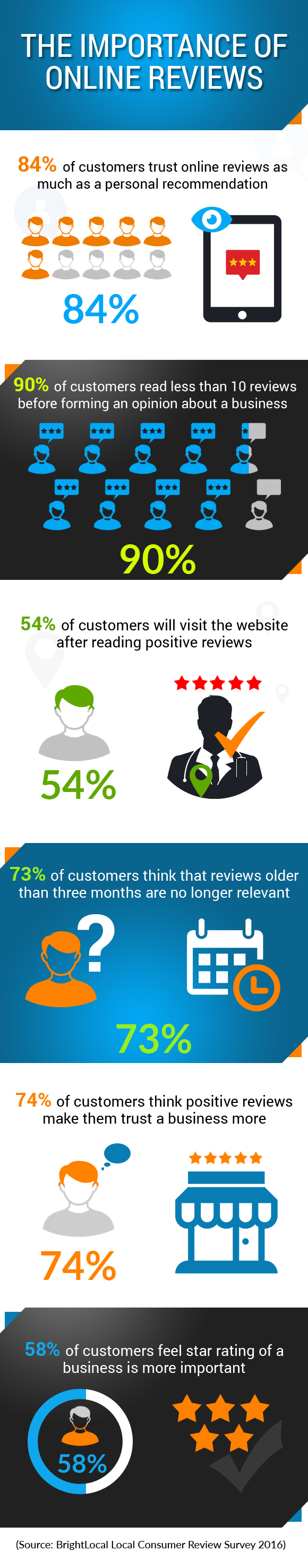 THE IMPORTANCE OF ONLINE REVIEWS

84% of customers trust online reviews as much as a personal recommendation

84%

90% of customers read less than 10 reviews before forming an opinion about a business

90%

54% of customers will visit the website after reading positive reviews

54%

73% of customers think that reviews older than three months are no longer relevant

73%

74% of customers think positive reviews make them trust a business more

74%

58% of customers feel star rating of a business is more important

58%

(Source: BrightLocal Local Consumer Review Survey 2016)