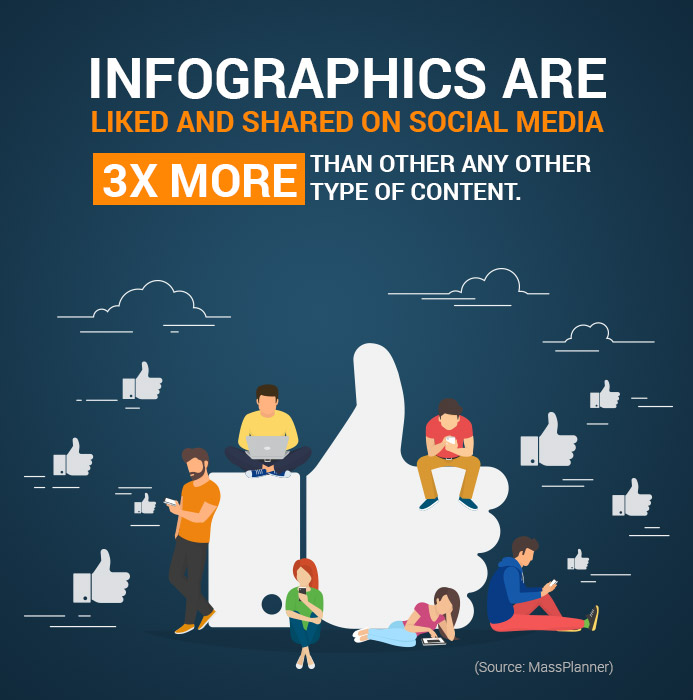 INFOGRAPHICS ARE
LIKED AND SHARED ON SOCIAL MEDIA

3X MORE THAN OTHER ANY OTHER TYPE OF CONTENT.

(Source: MassPlanner)